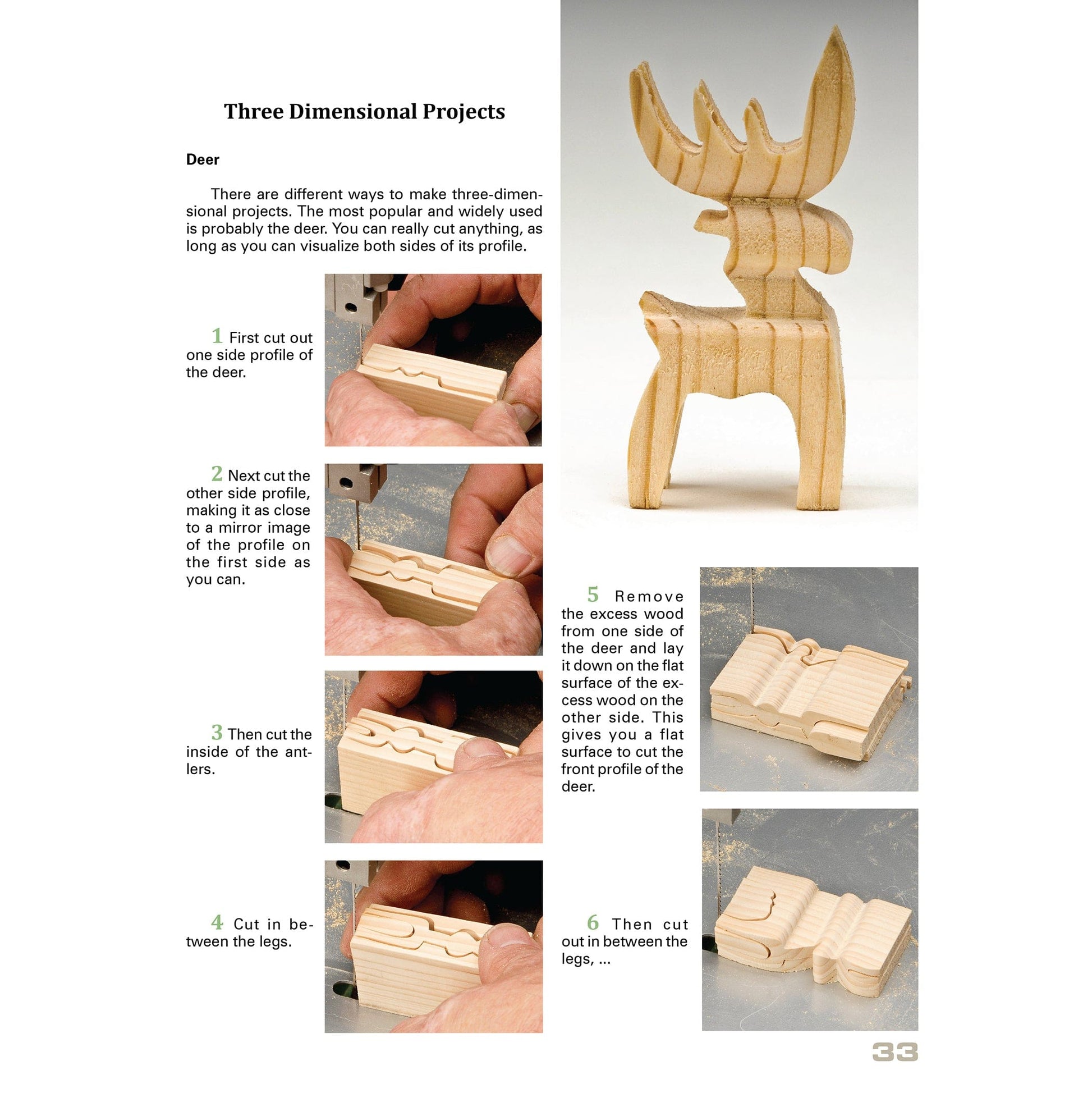 Three Dimensional Projects

Deer

There are different ways to make three-dimensional projects. The most popular and widely used is probably the deer. You can really cut anything, as long as you can visualize both sides of its profile.

1 First cut out one side profile of the deer.

2 Next cut the other side profile, making it as close to a mirror image of the profile on the first side as you can.

3 Then cut the inside of the antlers.

4 Cut in between the legs.

5 Remove the excess wood from one side of the deer and lay it down on the flat surface of the excess wood on the other side. This gives you a flat surface to cut the front profile of the deer.

6 Then cut out in between the legs, ...

33