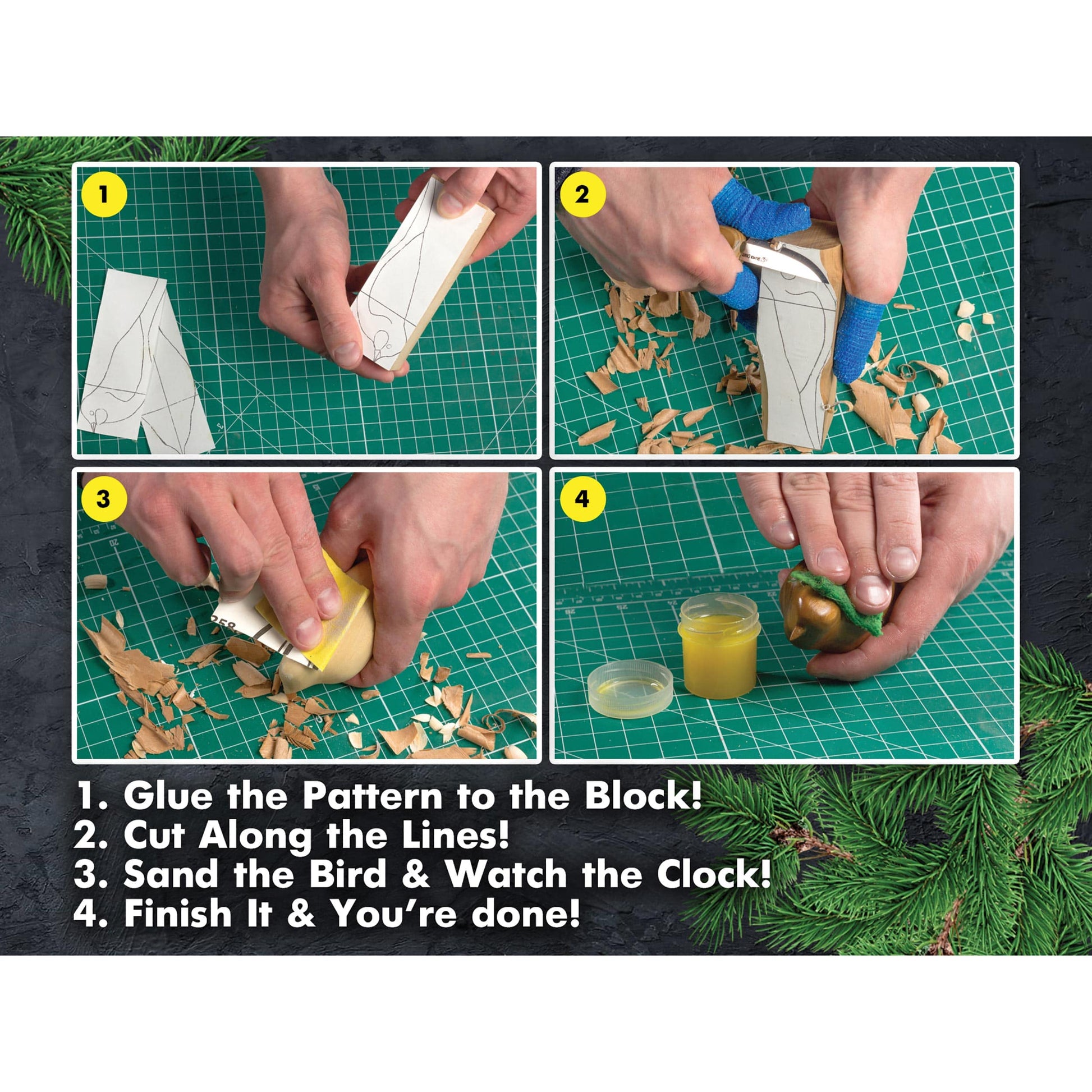 1

2

3

4

1. Glue the Pattern to the Block!
2. Cut Along the Lines!
3. Sand the Bird & Watch the Clock!
4. Finish It & You're done!