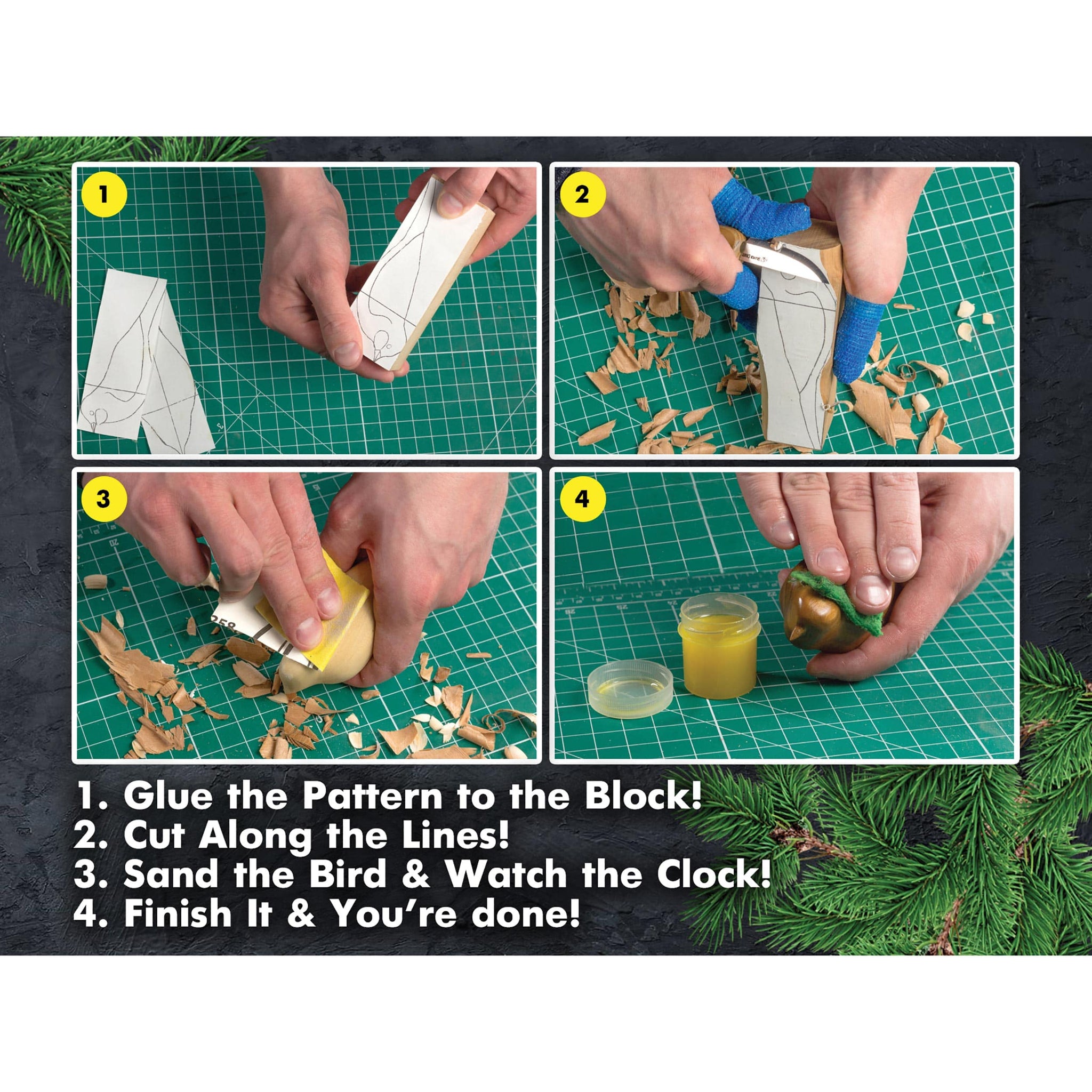 1

2

3

4

1. Glue the Pattern to the Block!
2. Cut Along the Lines!
3. Sand the Bird & Watch the Clock!
4. Finish It & You're done!