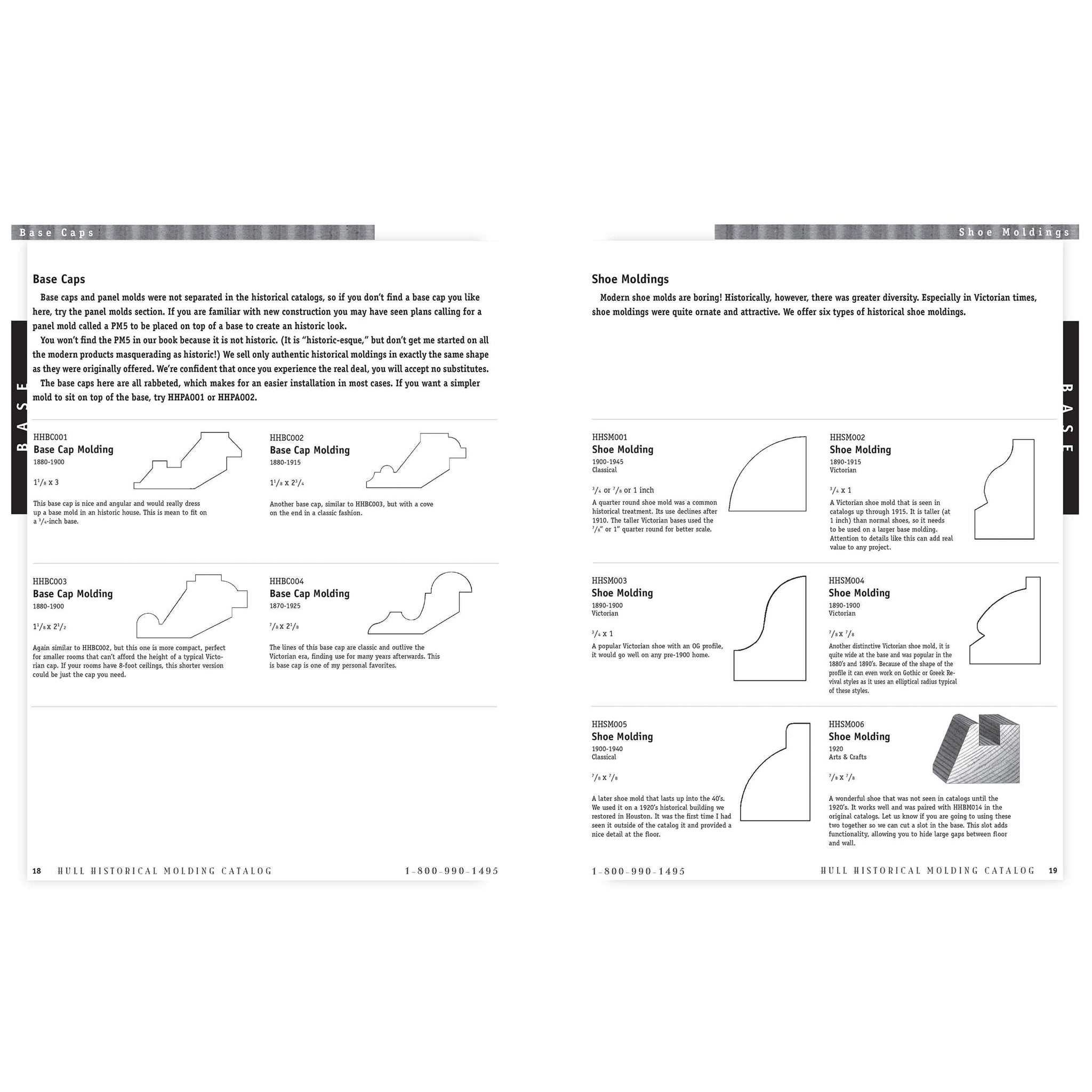 Base Caps

BASE

Base Caps

Base caps and panel molds were not separated in the historical catalogs, so if you don't find a base cap you like here, try the panel molds section. If you are familiar with new construction you may have seen plans calling for a panel mold called a PM5 to be placed on top of a base to create an historic look.

You won't find the PM5 in our book because it is not historic. (It is "historic-esque," but don't get me started on all the modern products masquerading as historic!) We sell only authentic historical moldings in exactly the same shape as they were originally offered. We're confident that once you experience the real deal, you will accept no substitutes.

The base caps here are all rabbeted, which makes for an easier installation in most cases. If you want a simpler mold to sit on top of the base, try HHPA001 or HHPA002.

HHBC001
Base Cap Molding
1880-1900

$1^1/_8$ x 3

This base cap is nice and angular and would really dress up a base mold in an historic house. This is mean to fit on a $^3/_4$-inch base.

HHBC002
Base Cap Molding
1880-1915

$1^1/_8$ x $2^3/_4$

Another base cap, similar to HHBC003, but with a cove on the end in a classic fashion.

HHBC003
Base Cap Molding
1880-1900

$1^1/_8$ x $2^1/_2$

Again similar to HHBC002, but this one is more compact, perfect for smaller rooms that can't afford the height of a typical Victorian cap. If your rooms have 8-foot ceilings, this shorter version could be just the cap you need.

HHBC004
Base Cap Molding
1870-1925

$^7/_8$ x $2^1/_8$

The lines of this base cap are classic and outlive the Victorian era, finding use for many years afterwards. This is base cap is one of my personal favorites.

18 HULL HISTORICAL MOLDING CATALOG 1-800-990-1495

Shoe Moldings

BASE

Shoe Moldings

Modern shoe molds are boring! Historically, however, there was greater diversity. Especially in Victorian times, shoe moldings were quite ornate and attractive. We offer six types of historical shoe moldings.

HHSM001
Shoe Molding
1900-1945
Classical

$^3/_4$ or $^7/_8$ or 1 inch

A quarter round shoe mold was a common historical treatment. Its use declines after 1910. The taller Victorian bases used the $^7/_8$" or 1" quarter round for better scale.

HHSM002
Shoe Molding
1890-1915
Victorian

$^3/_4$ x 1

A Victorian shoe mold that is seen in catalogs up through 1915. It is taller (at 1 inch) than normal shoes, so it needs to be used on a larger base molding. Attention to details like this can add real value to any project.

HHSM003
Shoe Molding
1890-1900
Victorian

$^3/_4$ x 1

A popular Victorian shoe with an OG profile, it would go well on any pre-1900 home.

HHSM004
Shoe Molding
1890-1900
Victorian

$^7/_8$ x $^7/_8$

Another distinctive Victorian shoe mold, it is quite wide at the base and was popular in the 1880's and 1890's. Because of the shape of the profile it can even work on Gothic or Greek Revival styles as it uses an elliptical radius typical of these styles.

HHSM005
Shoe Molding
1900-1940
Classical

$^7/_8$ x $^7/_8$

A later shoe mold that lasts up into the 40's. We used it on a 1920's historical building we restored in Houston. It was the first time I had seen it outside of the catalog it and provided a nice detail at the floor.

HHSM006
Shoe Molding
1920
Arts & Crafts

$^7/_8$ x $^7/_8$

A wonderful shoe that was not seen in catalogs until the 1920's. It works well and was paired with HHBM014 in the original catalogs. Let us know if you are going to using these two together so we can cut a slot in the base. This slot adds functionality, allowing you to hide large gaps between floor and wall.

1-800-990-1495 HULL HISTORICAL MOLDING CATALOG 19