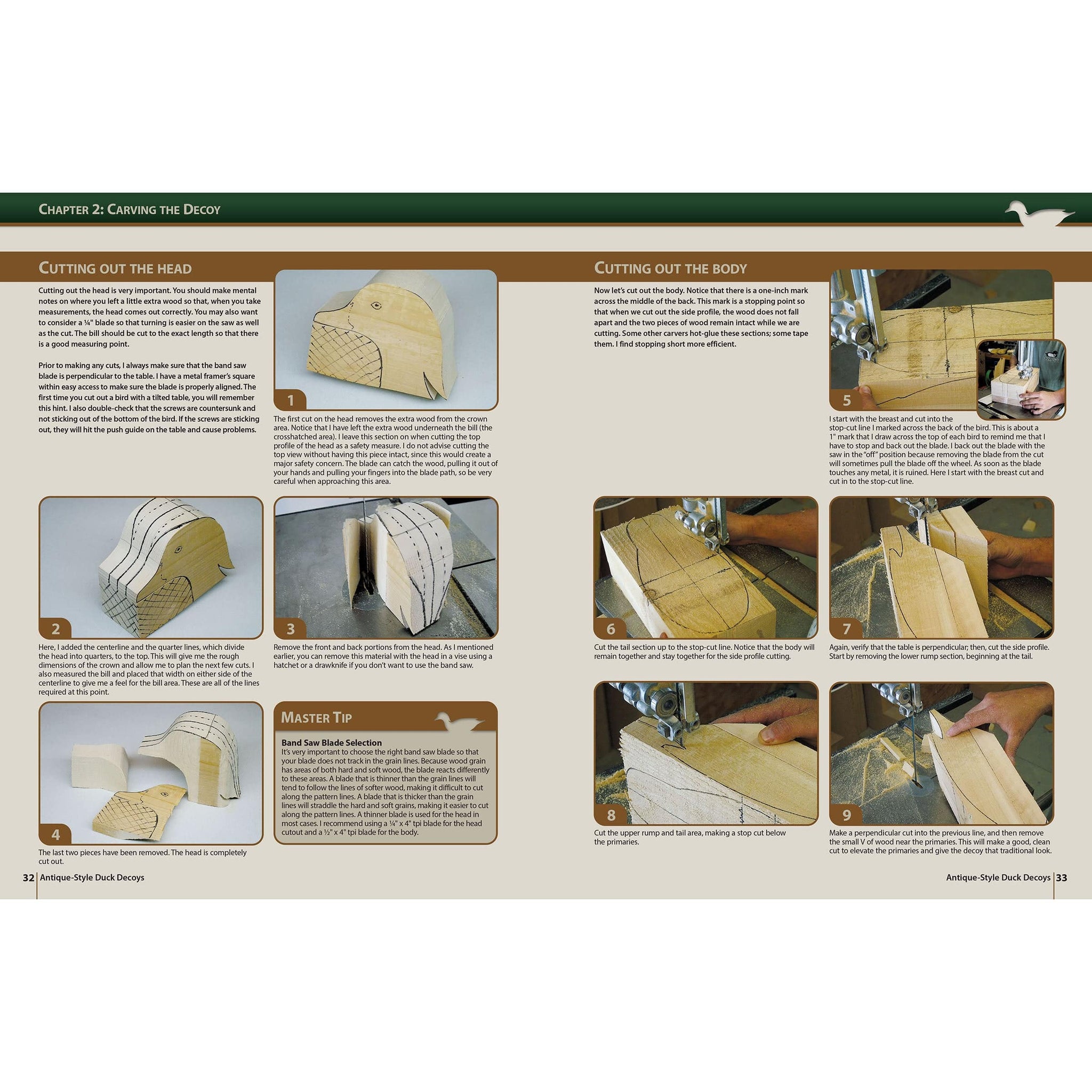 CHAPTER 2: CARVING THE DECOY

CUTTING OUT THE HEAD

Cutting out the head is very important. You should make mental notes on where you left a little extra wood so that, when you take measurements, the head comes out correctly. You may also want to consider a ¼" blade so that turning is easier on the saw as well as the cut. The bill should be cut to the exact length so that there is a good measuring point.

Prior to making any cuts, I always make sure that the band saw blade is perpendicular to the table. I have a metal framer's square within easy access to make sure the blade is properly aligned. The first time you cut out a bird with a tilted table, you will remember this hint. I also double-check that the screws are countersunk and not sticking out of the bottom of the bird. If the screws are sticking out, they will hit the push guide on the table and cause problems.

1

The first cut on the head removes the extra wood from the crown area. Notice that I have left the extra wood underneath the bill (the crosshatched area). I leave this section on when cutting the top profile of the head as a safety measure. I do not advise cutting the top view without having this piece intact, since this would create a major safety concern. The blade can catch the wood, pulling it out of your hands and pulling your fingers into the blade path, so be very careful when approaching this area.

2

Here, I added the centerline and the quarter lines, which divide the head into quarters, to the top. This will give me the rough dimensions of the crown and allow me to plan the next few cuts. I also measured the bill and placed that width on either side of the centerline to give me a feel for the bill area. These are all of the lines required at this point.

3

Remove the front and back portions from the head. As I mentioned earlier, you can remove this material with the head in a vise using a hatchet or a drawknife if you don't want to use the band saw.

4

The last two pieces have been removed. The head is completely cut out.

MASTER TIP

Band Saw Blade Selection
It's very important to choose the right band saw blade so that your blade does not track in the grain lines. Because wood grain has areas of both hard and soft wood, the blade reacts differently to these areas. A blade that is thinner than the grain lines will tend to follow the lines of softer wood, making it difficult to cut along the pattern lines. A blade that is thicker than the grain lines will straddle the hard and soft grains, making it easier to cut along the pattern lines. A thinner blade is used for the head in most cases. I recommend using a ¼" x 4" tpi blade for the head cutout and a ½" x 4" tpi blade for the body.

32 Antique-Style Duck Decoys

CUTTING OUT THE BODY

Now let's cut out the body. Notice that there is a one-inch mark across the middle of the back. This mark is a stopping point so that when we cut out the side profile, the wood does not fall apart and the two pieces of wood remain intact while we are cutting. Some other carvers hot-glue these sections; some tape them. I find stopping short more efficient.

5

I start with the breast and cut into the stop-cut line I marked across the back of the bird. This is about a 1" mark that I draw across the top of each bird to remind me that I have to stop and back out the blade. I back out the blade with the saw in the "off" position because removing the blade from the cut will sometimes pull the blade off the wheel. As soon as the blade touches any metal, it is ruined. Here I start with the breast cut and cut in to the stop-cut line.

6

Cut the tail section up to the stop-cut line. Notice that the body will remain together and stay together for the side profile cutting.

7

Again, verify that the table is perpendicular; then, cut the side profile. Start by removing the lower rump section, beginning at the tail.

8

Cut the upper rump and tail area, making a stop cut below the primaries.

9

Make a perpendicular cut into the previous line, and then remove the small V of wood near the primaries. This will make a good, clean cut to elevate the primaries and give the decoy that traditional look.

Antique-Style Duck Decoys 33