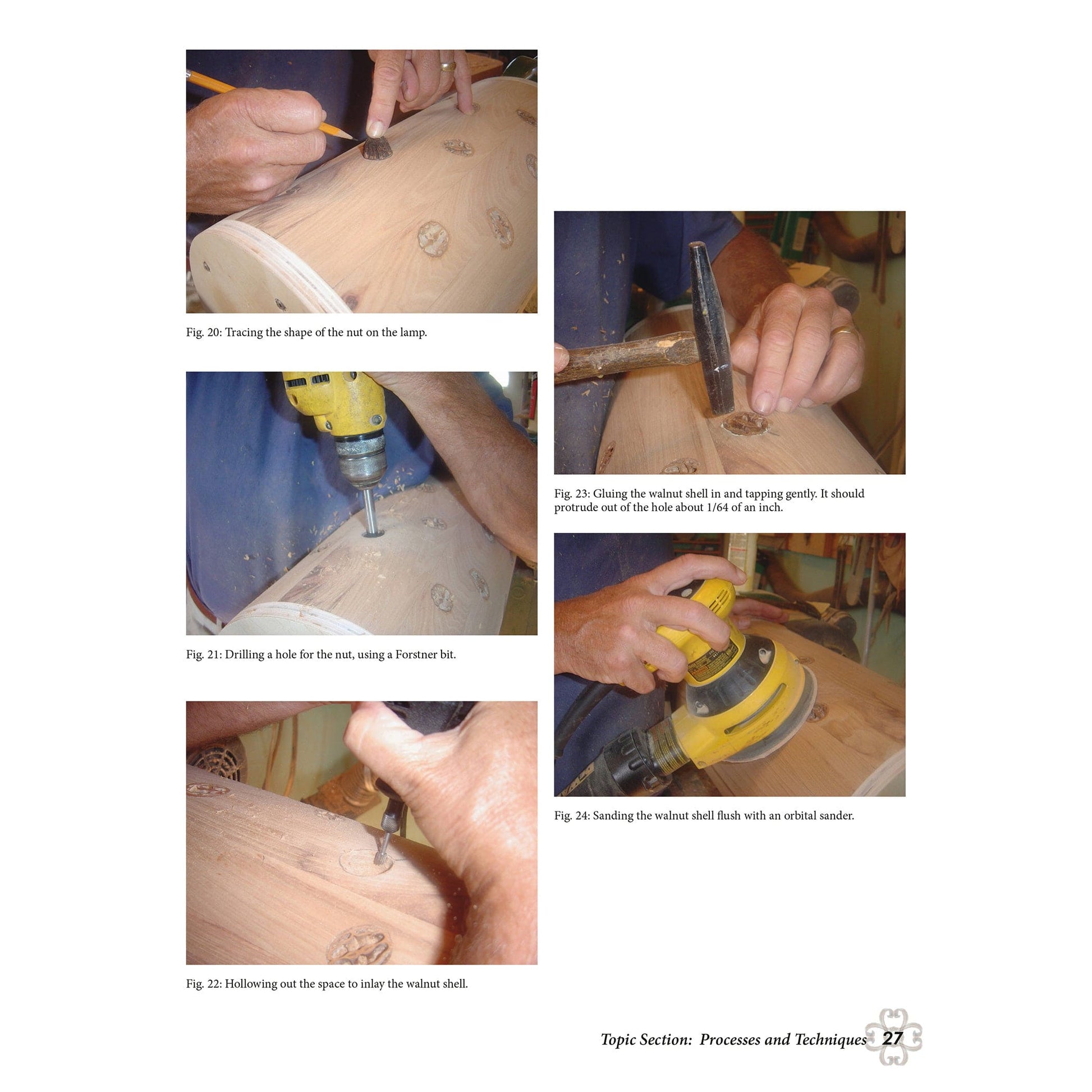 Fig. 20: Tracing the shape of the nut on the lamp.

Fig. 21: Drilling a hole for the nut, using a Forstner bit.

Fig. 22: Hollowing out the space to inlay the walnut shell.

Fig. 23: Gluing the walnut shell in and tapping gently. It should protrude out of the hole about 1/64 of an inch.

Fig. 24: Sanding the walnut shell flush with an orbital sander.

Topic Section: Processes and Techniques 27