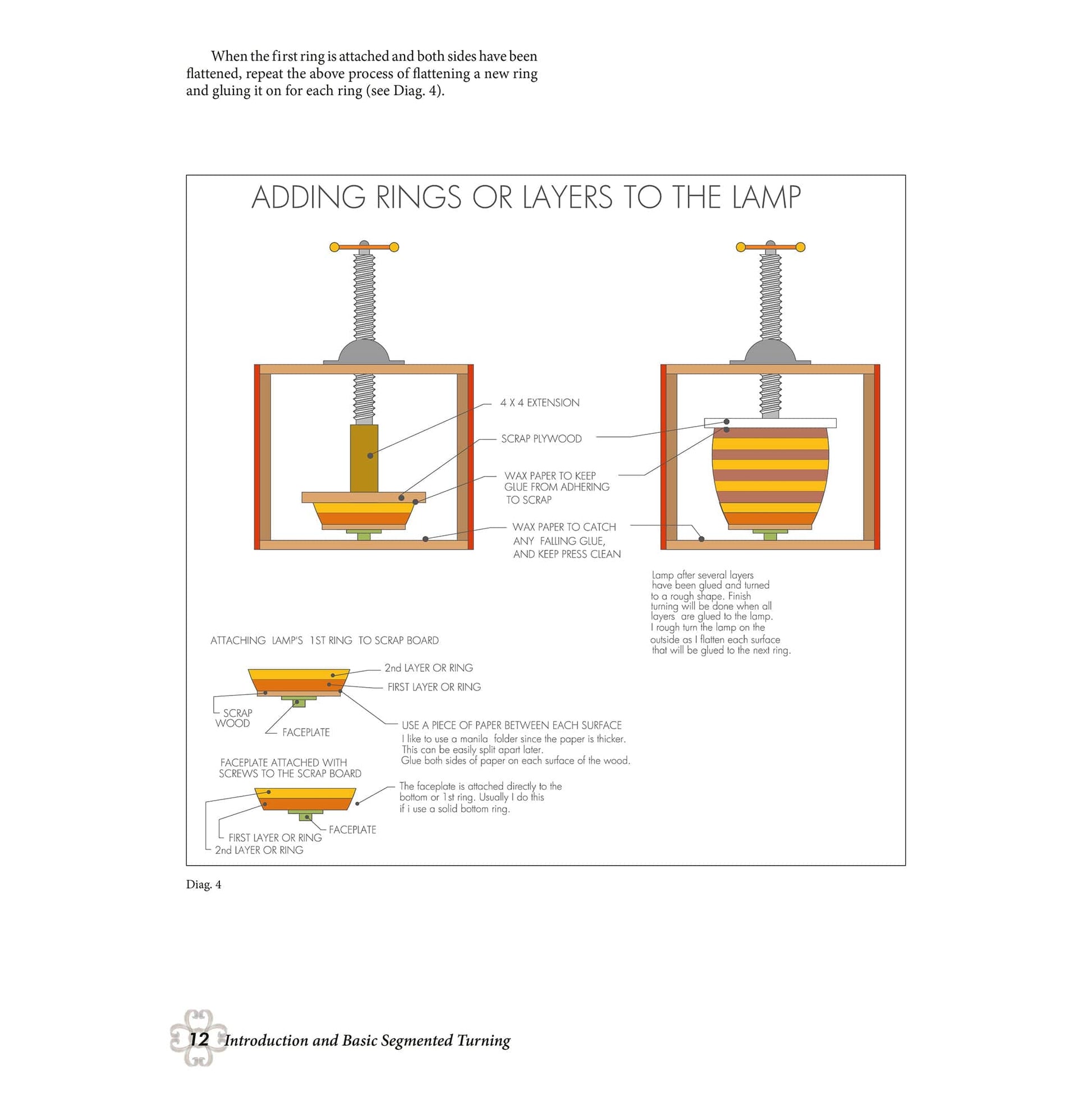 When the first ring is attached and both sides have been flattened, repeat the above process of flattening a new ring and gluing it on for each ring (see Diag. 4).

ADDING RINGS OR LAYERS TO THE LAMP

4 X 4 EXTENSION

SCRAP PLYWOOD

WAX PAPER TO KEEP GLUE FROM ADHERING TO SCRAP

WAX PAPER TO CATCH ANY FALLING GLUE, AND KEEP PRESS CLEAN

Lamp after several layers have been glued and turned to a rough shape. Finish turning will be done when all layers are glued to the lamp. I rough turn the lamp on the outside as I flatten each surface that will be glued to the next ring.

ATTACHING LAMP'S 1ST RING TO SCRAP BOARD

2nd LAYER OR RING

FIRST LAYER OR RING

SCRAP WOOD

FACEPLATE

USE A PIECE OF PAPER BETWEEN EACH SURFACE
I like to use a manila folder since the paper is thicker. This can be easily split apart later. Glue both sides of paper on each surface of the wood.

FACEPLATE ATTACHED WITH SCREWS TO THE SCRAP BOARD

The faceplate is attached directly to the bottom or 1st ring. Usually I do this if i use a solid bottom ring.

FACEPLATE

FIRST LAYER OR RING

2nd LAYER OR RING

Diag. 4

12 Introduction and Basic Segmented Turning