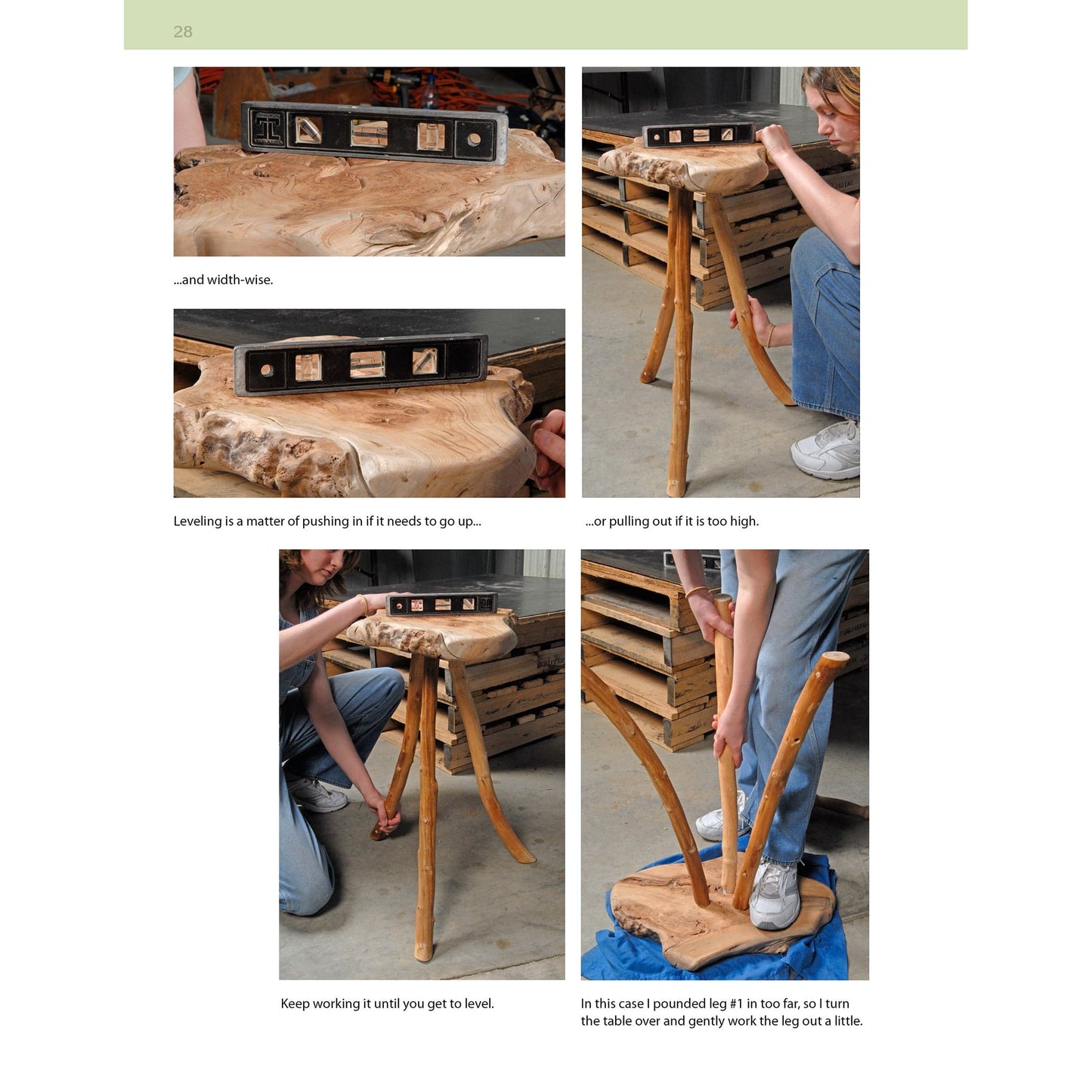 28

...and width-wise.

Leveling is a matter of pushing in if it needs to go up...

...or pulling out if it is too high.

Keep working it until you get to level.

In this case I pounded leg #1 in too far, so I turn the table over and gently work the leg out a little.