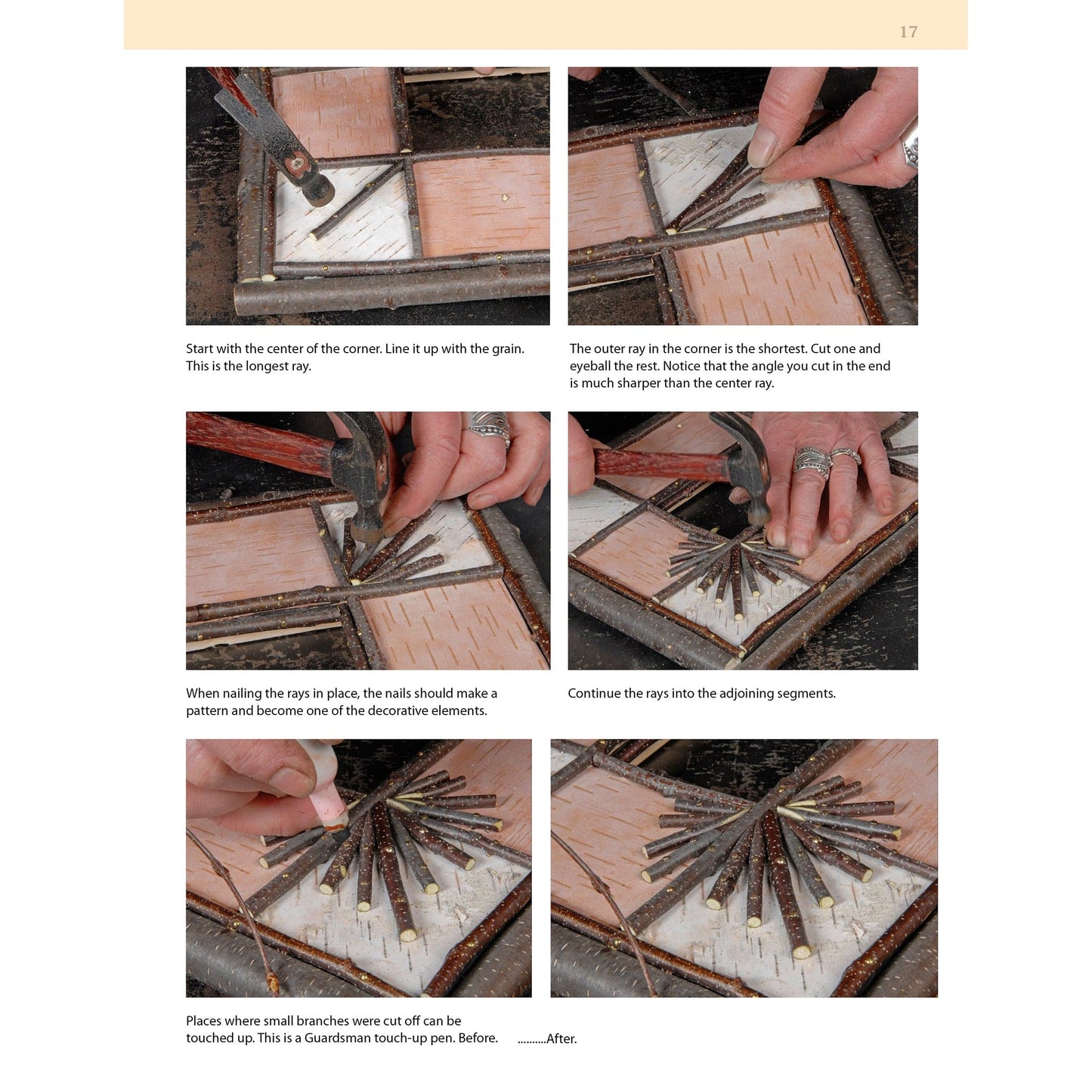 17

Start with the center of the corner. Line it up with the grain. This is the longest ray.

The outer ray in the corner is the shortest. Cut one and eyeball the rest. Notice that the angle you cut in the end is much sharper than the center ray.

When nailing the rays in place, the nails should make a pattern and become one of the decorative elements.

Continue the rays into the adjoining segments.

Places where small branches were cut off can be touched up. This is a Guardsman touch-up pen. Before.

..........After.