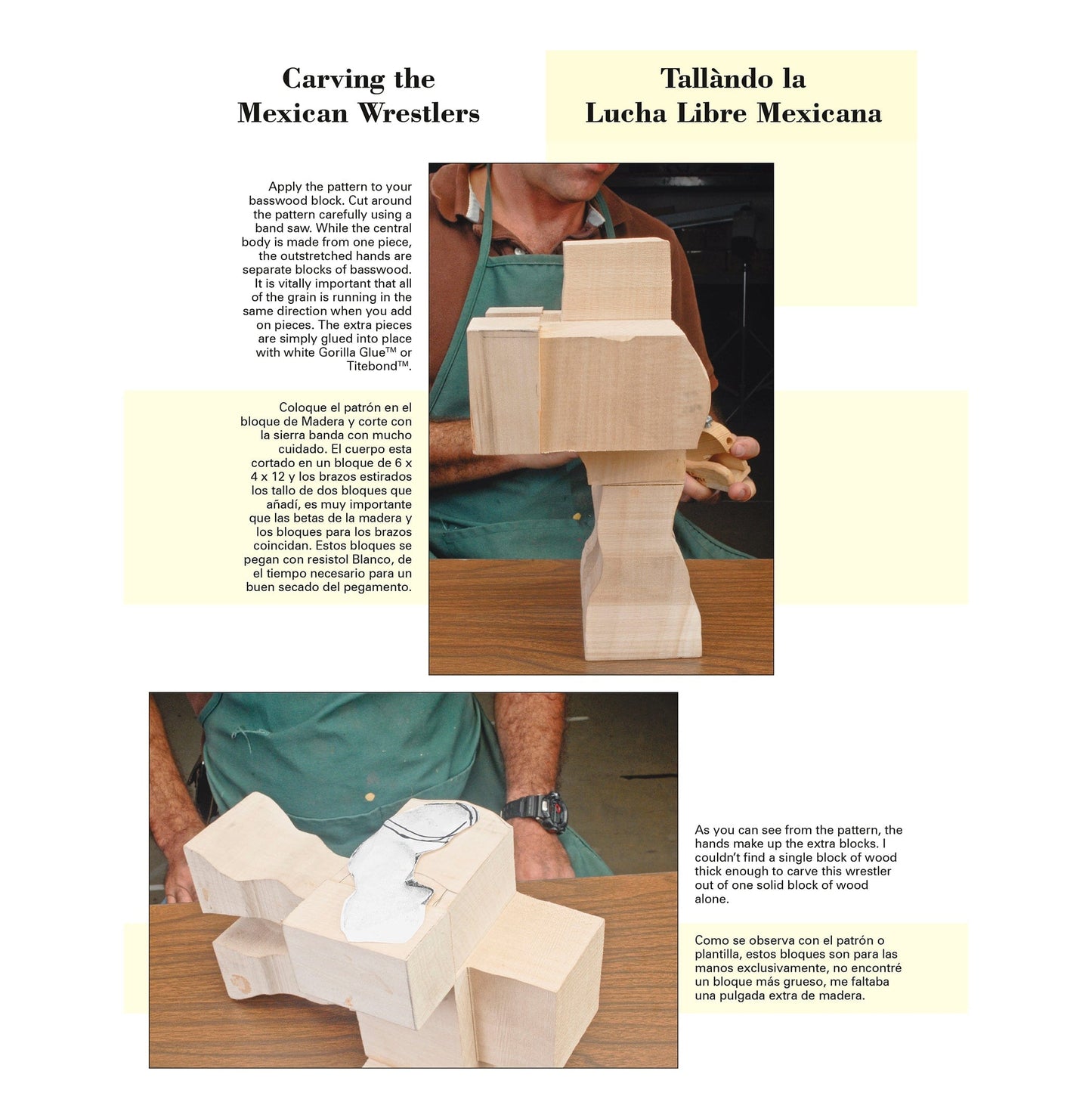 Carving the Mexican Wrestlers

Tallàndo la Lucha Libre Mexicana

Apply the pattern to your basswood block. Cut around the pattern carefully using a band saw. While the central body is made from one piece, the outstretched hands are separate blocks of basswood. It is vitally important that all of the grain is running in the same direction when you add on pieces. The extra pieces are simply glued into place with white Gorilla Glue™ or Titebond™.

Coloque el patrón en el bloque de Madera y corte con la sierra banda con mucho cuidado. El cuerpo esta cortado en un bloque de 6 x 4 x 12 y los brazos estirados los tallo de dos bloques que añadí, es muy importante que las betas de la madera y los bloques para los brazos coincidan. Estos bloques se pegan con resistol Blanco, de el tiempo necesario para un buen secado del pegamento.

As you can see from the pattern, the hands make up the extra blocks. I couldn't find a single block of wood thick enough to carve this wrestler out of one solid block of wood alone.

Como se observa con el patrón o plantilla, estos bloques son para las manos exclusivamente, no encontré un bloque más grueso, me faltaba una pulgada extra de madera.