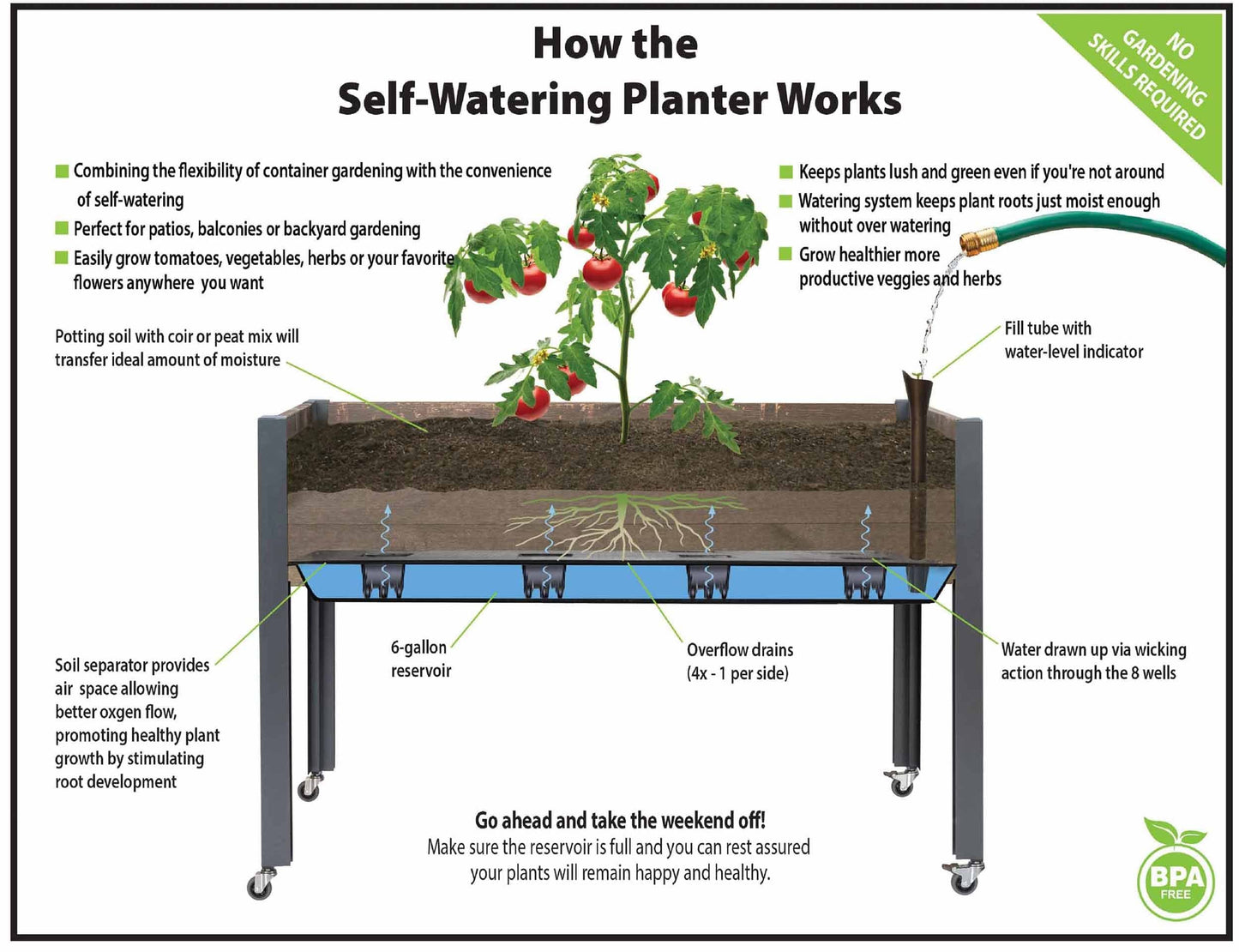 How the
Self-Watering Planter Works

NO GARDENING SKILLS REQUIRED

Combining the flexibility of container gardening with the convenience of self-watering

Perfect for patios, balconies or backyard gardening

Easily grow tomatoes, vegetables, herbs or your favorite flowers anywhere you want

Keeps plants lush and green even if you're not around

Watering system keeps plant roots just moist enough without over watering

Grow healthier more productive veggies and herbs

Potting soil with coir or peat mix will transfer ideal amount of moisture

Fill tube with water-level indicator

Soil separator provides air space allowing better oxgen flow, promoting healthy plant growth by stimulating root development

6-gallon reservoir

Overflow drains (4x - 1 per side)

Water drawn up via wicking action through the 8 wells

Go ahead and take the weekend off!
Make sure the reservoir is full and you can rest assured your plants will remain happy and healthy.

BPA FREE