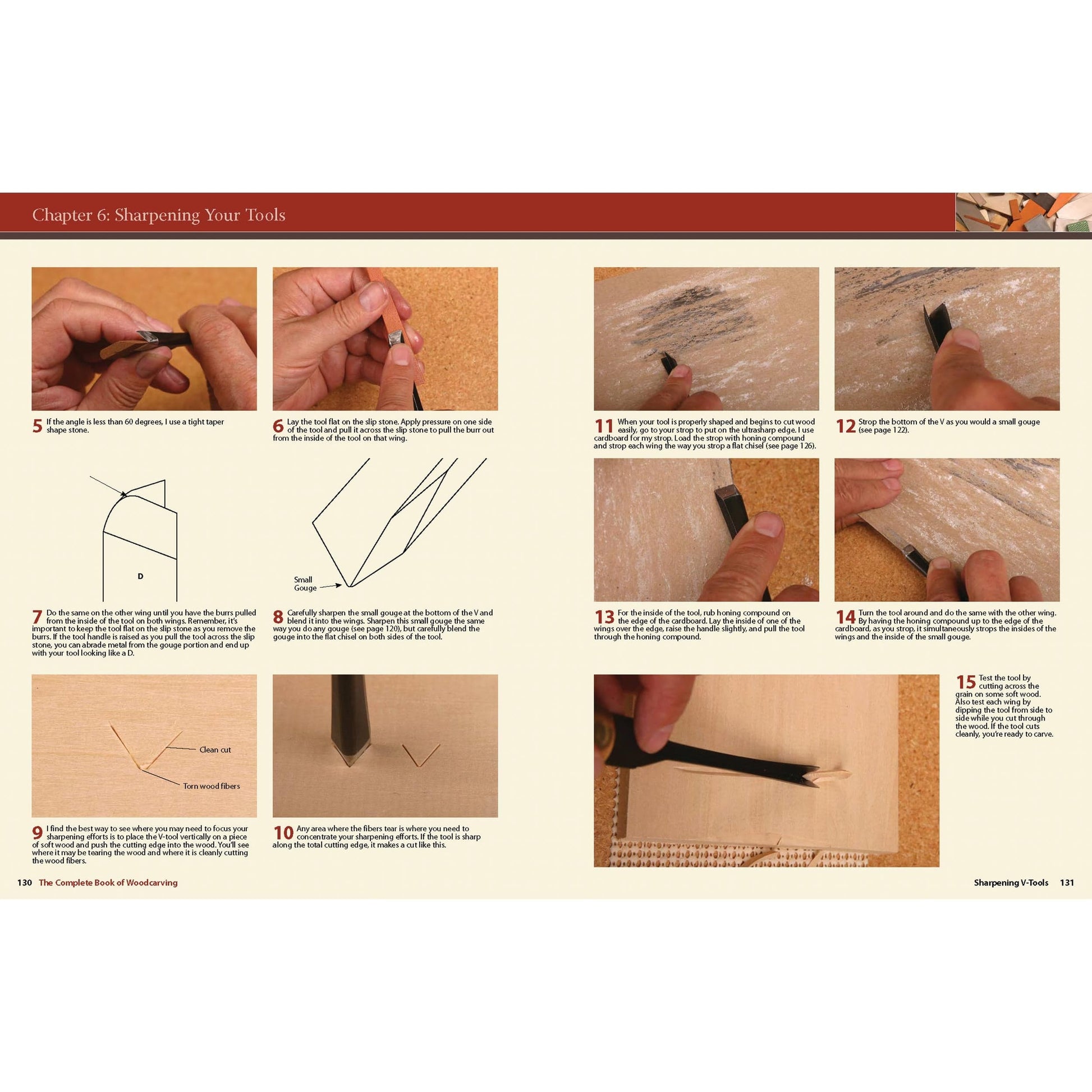 Chapter 6: Sharpening Your Tools

5 If the angle is less than 60 degrees, I use a tight taper shape stone.

6 Lay the tool flat on the slip stone. Apply pressure on one side of the tool and pull it across the slip stone to pull the burr out from the inside of the tool on that wing.

D

7 Do the same on the other wing until you have the burrs pulled from the inside of the tool on both wings. Remember, it's important to keep the tool flat on the slip stone as you remove the burrs. If the tool handle is raised as you pull the tool across the slip stone, you can abrade metal from the gouge portion and end up with your tool looking like a D.

Small Gouge

8 Carefully sharpen the small gouge at the bottom of the V and blend it into the wings. Sharpen this small gouge the same way you do any gouge (see page 120), but carefully blend the gouge into the flat chisel on both sides of the tool.

Clean cut

Torn wood fibers

9 I find the best way to see where you may need to focus your sharpening efforts is to place the V-tool vertically on a piece of soft wood and push the cutting edge into the wood. You'll see where it may be tearing the wood and where it is cleanly cutting the wood fibers.

10 Any area where the fibers tear is where you need to concentrate your sharpening efforts. If the tool is sharp along the total cutting edge, it makes a cut like this.

130 The Complete Book of Woodcarving

11 When your tool is properly shaped and begins to cut wood easily, go to your strop to put on the ultrasharp edge. I use cardboard for my strop. Load the strop with honing compound and strop each wing the way you strop a flat chisel (see page 126).

12 Strop the bottom of the V as you would a small gouge (see page 122).

13 For the inside of the tool, rub honing compound on the edge of the cardboard. Lay the inside of one of the wings over the edge, raise the handle slightly, and pull the tool through the honing compound.

14 Turn the tool around and do the same with the other wing. By having the honing compound up to the edge of the cardboard, as you strop, it simultaneously strops the insides of the wings and the inside of the small gouge.

15 Test the tool by cutting across the grain on some soft wood. Also test each wing by dipping the tool from side to side while you cut through the wood. If the tool cuts cleanly, you're ready to carve.

Sharpening V-Tools 131