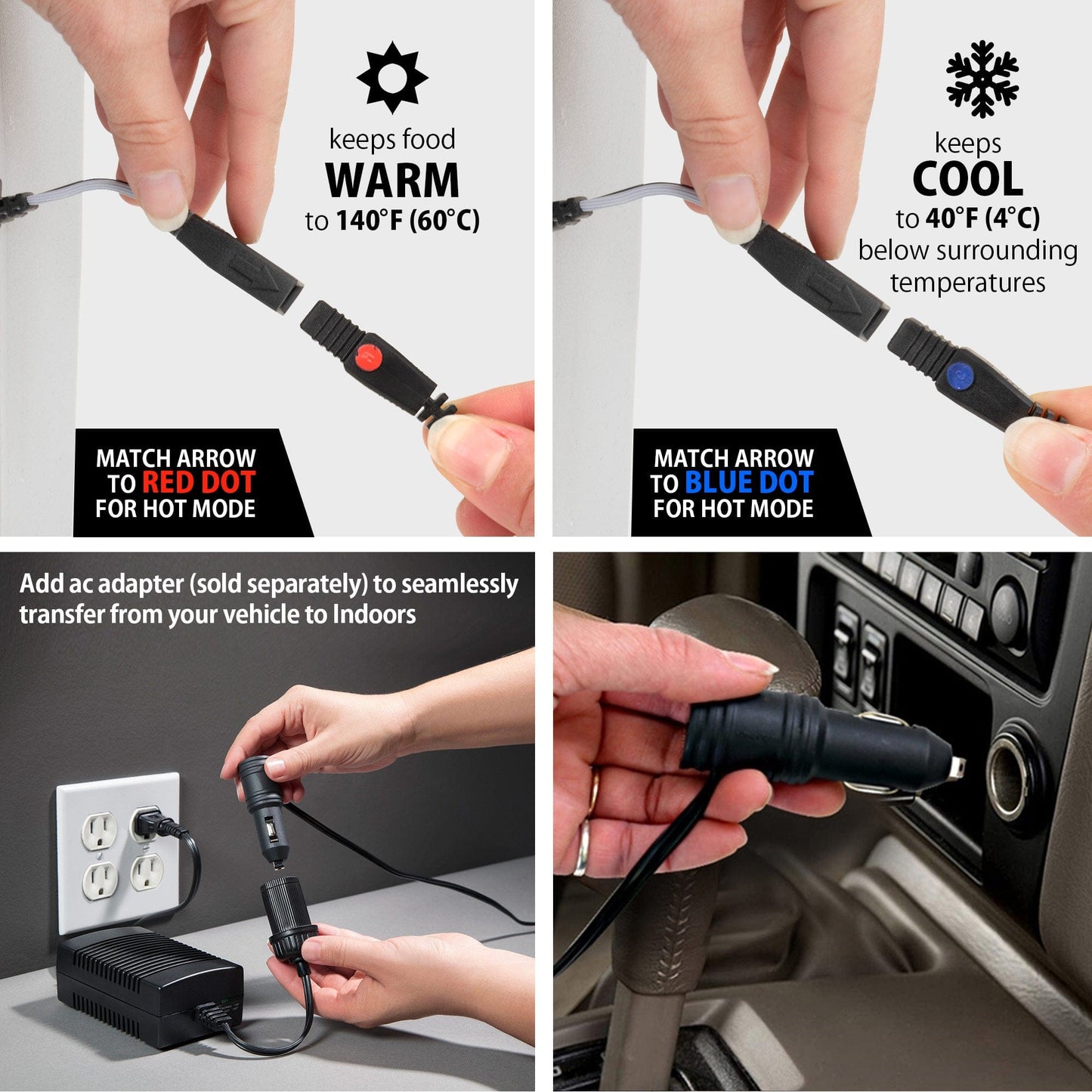 keeps food
WARM
to 140°F (60°C)

MATCH ARROW
TO RED DOT
FOR HOT MODE

keeps
COOL
to 40°F (4°C)
below surrounding temperatures

MATCH ARROW
TO BLUE DOT
FOR HOT MODE

Add ac adapter (sold separately) to seamlessly transfer from your vehicle to Indoors