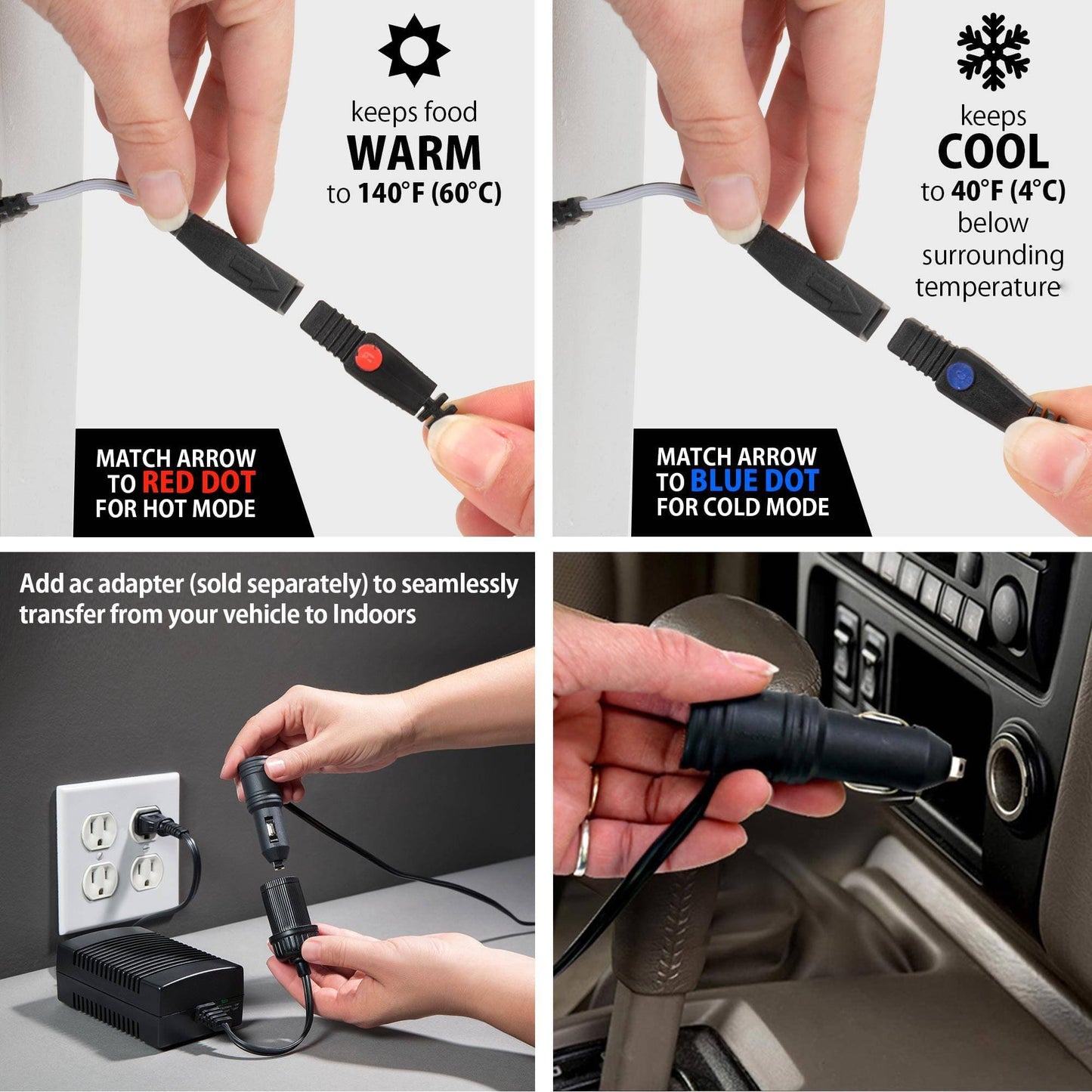 keeps food
WARM
to 140°F (60°C)

MATCH ARROW
TO RED DOT
FOR HOT MODE

keeps
COOL
to 40°F (4°C)
below
surrounding
temperature

MATCH ARROW
TO BLUE DOT
FOR COLD MODE

Add ac adapter (sold separately) to seamlessly transfer from your vehicle to Indoors