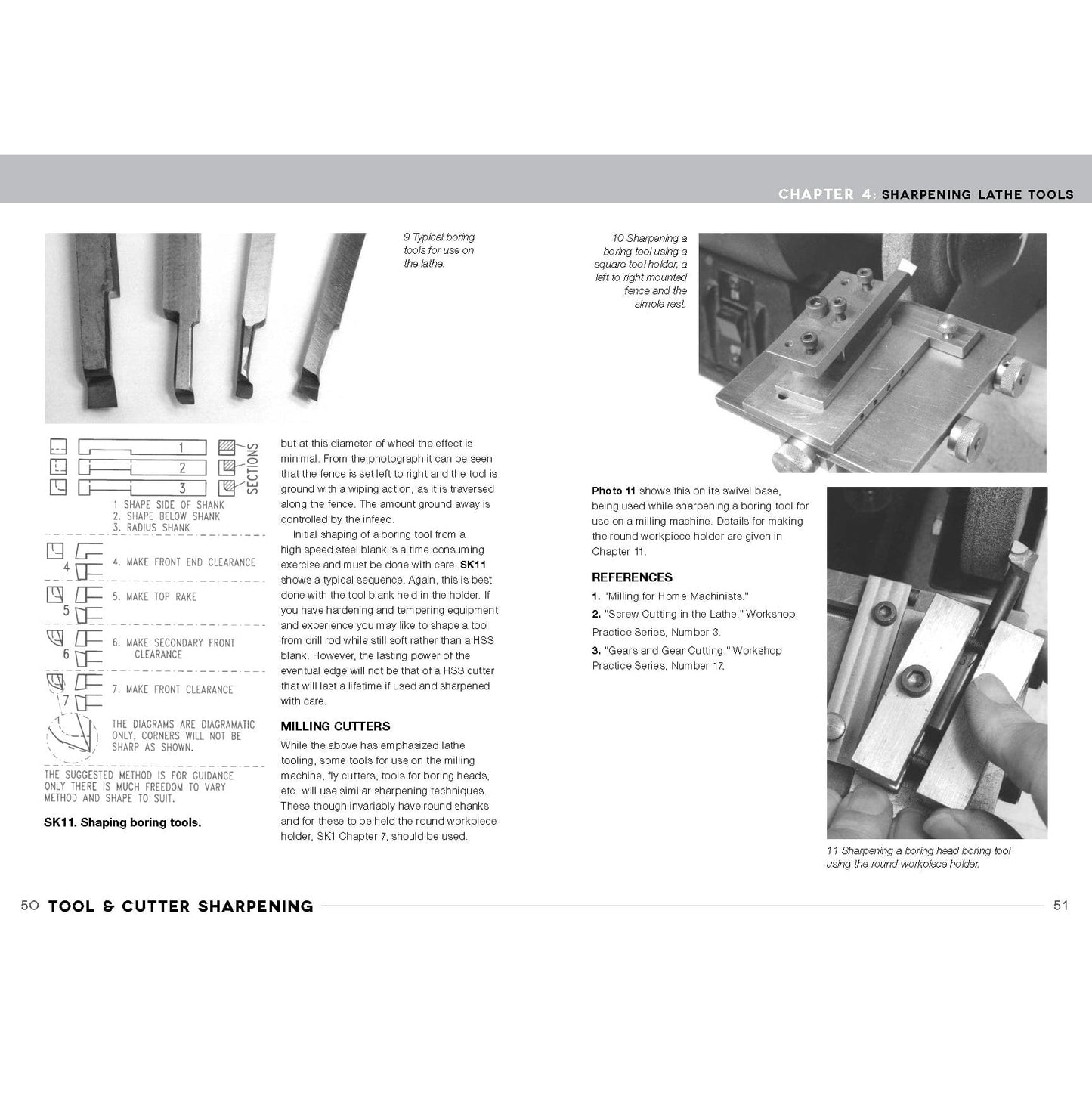 CHAPTER 4: SHARPENING LATHE TOOLS

9 Typical boring tools for use on the lathe.

1
2
3
SECTIONS
1 SHAPE SIDE OF SHANK
2. SHAPE BELOW SHANK
3. RADIUS SHANK

4
4. MAKE FRONT END CLEARANCE

5
5. MAKE TOP RAKE

6
6. MAKE SECONDARY FRONT CLEARANCE

7
7. MAKE FRONT CLEARANCE

THE DIAGRAMS ARE DIAGRAMATIC ONLY, CORNERS WILL NOT BE SHARP AS SHOWN.

THE SUGGESTED METHOD IS FOR GUIDANCE ONLY THERE IS MUCH FREEDOM TO VARY METHOD AND SHAPE TO SUIT.

SK11. Shaping boring tools.

but at this diameter of wheel the effect is minimal. From the photograph it can be seen that the fence is set left to right and the tool is ground with a wiping action, as it is traversed along the fence. The amount ground away is controlled by the infeed.

Initial shaping of a boring tool from a high speed steel blank is a time consuming exercise and must be done with care, SK11 shows a typical sequence. Again, this is best done with the tool blank held in the holder. If you have hardening and tempering equipment and experience you may like to shape a tool from drill rod while still soft rather than a HSS blank. However, the lasting power of the eventual edge will not be that of a HSS cutter that will last a lifetime if used and sharpened with care.

MILLING CUTTERS

While the above has emphasized lathe tooling, some tools for use on the milling machine, fly cutters, tools for boring heads, etc. will use similar sharpening techniques. These though invariably have round shanks and for these to be held the round workpiece holder, SK1 Chapter 7, should be used.

10 Sharpening a boring tool using a square tool holder, a left to right mounted fence and the simple rest.

Photo 11 shows this on its swivel base, being used while sharpening a boring tool for use on a milling machine. Details for making the round workpiece holder are given in Chapter 11.

REFERENCES

1. "Milling for Home Machinists."

2. "Screw Cutting in the Lathe." Workshop Practice Series, Number 3.

3. "Gears and Gear Cutting." Workshop Practice Series, Number 17.

11 Sharpening a boring head boring tool using the round workpiece holder.

50 TOOL & CUTTER SHARPENING 51