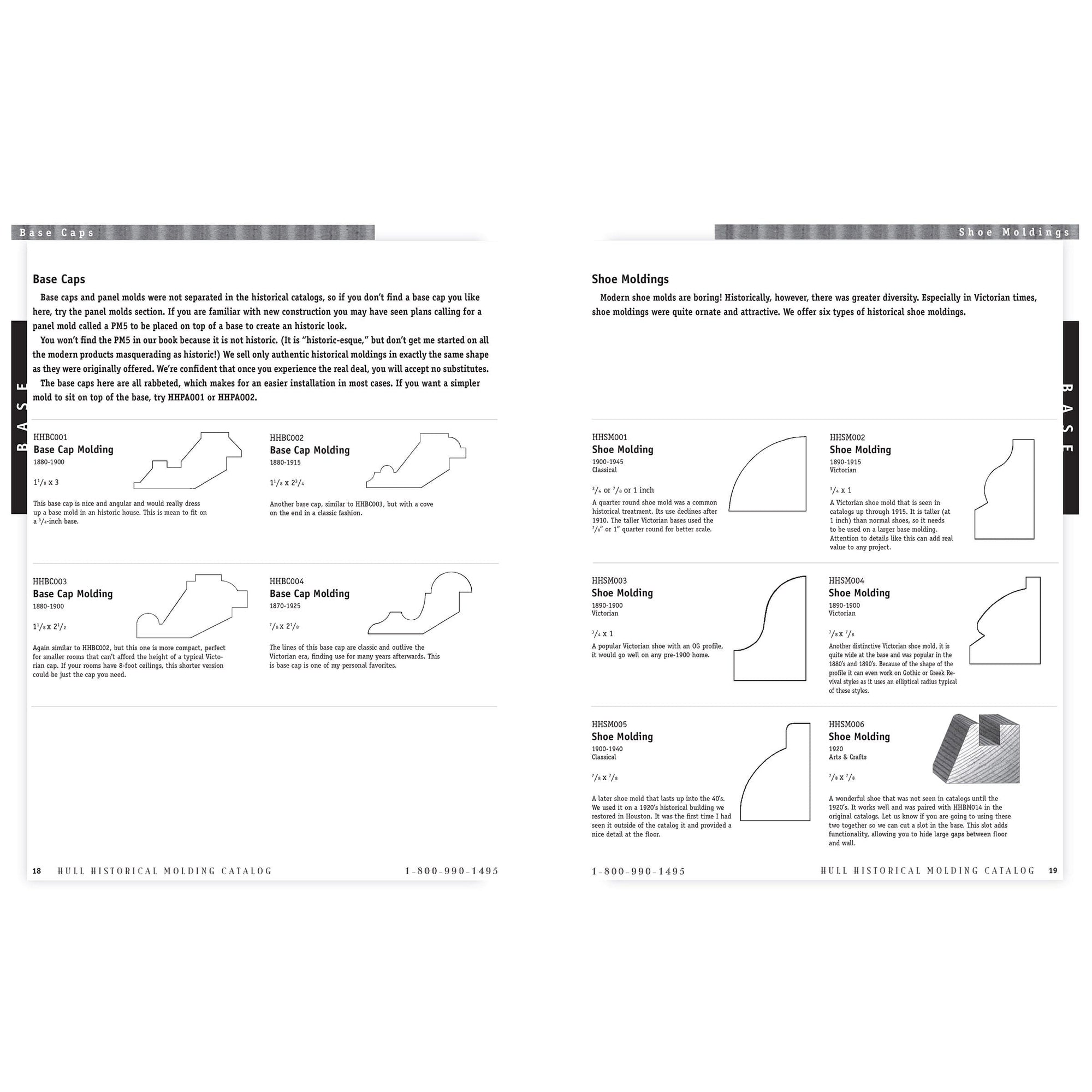 Base Caps

BASE

Base Caps

Base caps and panel molds were not separated in the historical catalogs, so if you don't find a base cap you like here, try the panel molds section. If you are familiar with new construction you may have seen plans calling for a panel mold called a PM5 to be placed on top of a base to create an historic look.

You won't find the PM5 in our book because it is not historic. (It is "historic-esque," but don't get me started on all the modern products masquerading as historic!) We sell only authentic historical moldings in exactly the same shape as they were originally offered. We're confident that once you experience the real deal, you will accept no substitutes.

The base caps here are all rabbeted, which makes for an easier installation in most cases. If you want a simpler mold to sit on top of the base, try HHPA001 or HHPA002.

HHBC001
Base Cap Molding
1880-1900

$1^1/_8$ x 3

This base cap is nice and angular and would really dress up a base mold in an historic house. This is mean to fit on a $^3/_4$-inch base.

HHBC002
Base Cap Molding
1880-1915

$1^1/_8$ x $2^3/_4$

Another base cap, similar to HHBC003, but with a cove on the end in a classic fashion.

HHBC003
Base Cap Molding
1880-1900

$1^1/_8$ x $2^1/_2$

Again similar to HHBC002, but this one is more compact, perfect for smaller rooms that can't afford the height of a typical Victorian cap. If your rooms have 8-foot ceilings, this shorter version could be just the cap you need.

HHBC004
Base Cap Molding
1870-1925

$^7/_8$ x $2^1/_8$

The lines of this base cap are classic and outlive the Victorian era, finding use for many years afterwards. This is base cap is one of my personal favorites.

18 HULL HISTORICAL MOLDING CATALOG 1-800-990-1495

Shoe Moldings

BASE

Shoe Moldings

Modern shoe molds are boring! Historically, however, there was greater diversity. Especially in Victorian times, shoe moldings were quite ornate and attractive. We offer six types of historical shoe moldings.

HHSM001
Shoe Molding
1900-1945
Classical

$^3/_4$ or $^7/_8$ or 1 inch

A quarter round shoe mold was a common historical treatment. Its use declines after 1910. The taller Victorian bases used the $^7/_8$" or 1" quarter round for better scale.

HHSM002
Shoe Molding
1890-1915
Victorian

$^3/_4$ x 1

A Victorian shoe mold that is seen in catalogs up through 1915. It is taller (at 1 inch) than normal shoes, so it needs to be used on a larger base molding. Attention to details like this can add real value to any project.

HHSM003
Shoe Molding
1890-1900
Victorian

$^3/_4$ x 1

A popular Victorian shoe with an OG profile, it would go well on any pre-1900 home.

HHSM004
Shoe Molding
1890-1900
Victorian

$^7/_8$ x $^7/_8$

Another distinctive Victorian shoe mold, it is quite wide at the base and was popular in the 1880's and 1890's. Because of the shape of the profile it can even work on Gothic or Greek Revival styles as it uses an elliptical radius typical of these styles.

HHSM005
Shoe Molding
1900-1940
Classical

$^7/_8$ x $^7/_8$

A later shoe mold that lasts up into the 40's. We used it on a 1920's historical building we restored in Houston. It was the first time I had seen it outside of the catalog it and provided a nice detail at the floor.

HHSM006
Shoe Molding
1920
Arts & Crafts

$^7/_8$ x $^7/_8$

A wonderful shoe that was not seen in catalogs until the 1920's. It works well and was paired with HHBM014 in the original catalogs. Let us know if you are going to using these two together so we can cut a slot in the base. This slot adds functionality, allowing you to hide large gaps between floor and wall.

1-800-990-1495 HULL HISTORICAL MOLDING CATALOG 19