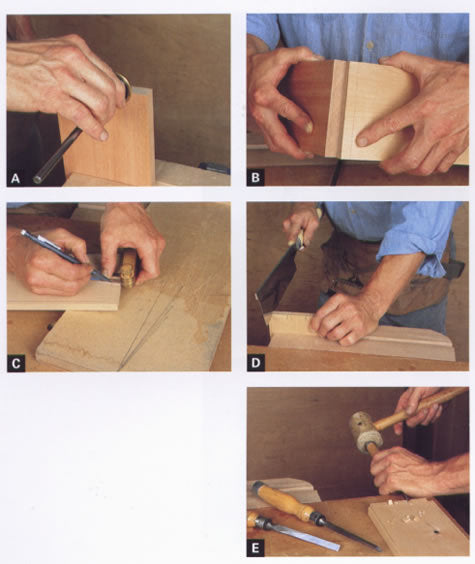 A

B

C

D

E